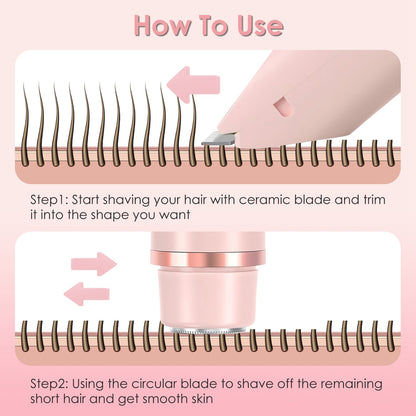 How To Use

Step1: Start shaving your hair with ceramic blade and trim it into the shape you want

Step2: Using the circular blade to shave off the remaining short hair and get smooth skin